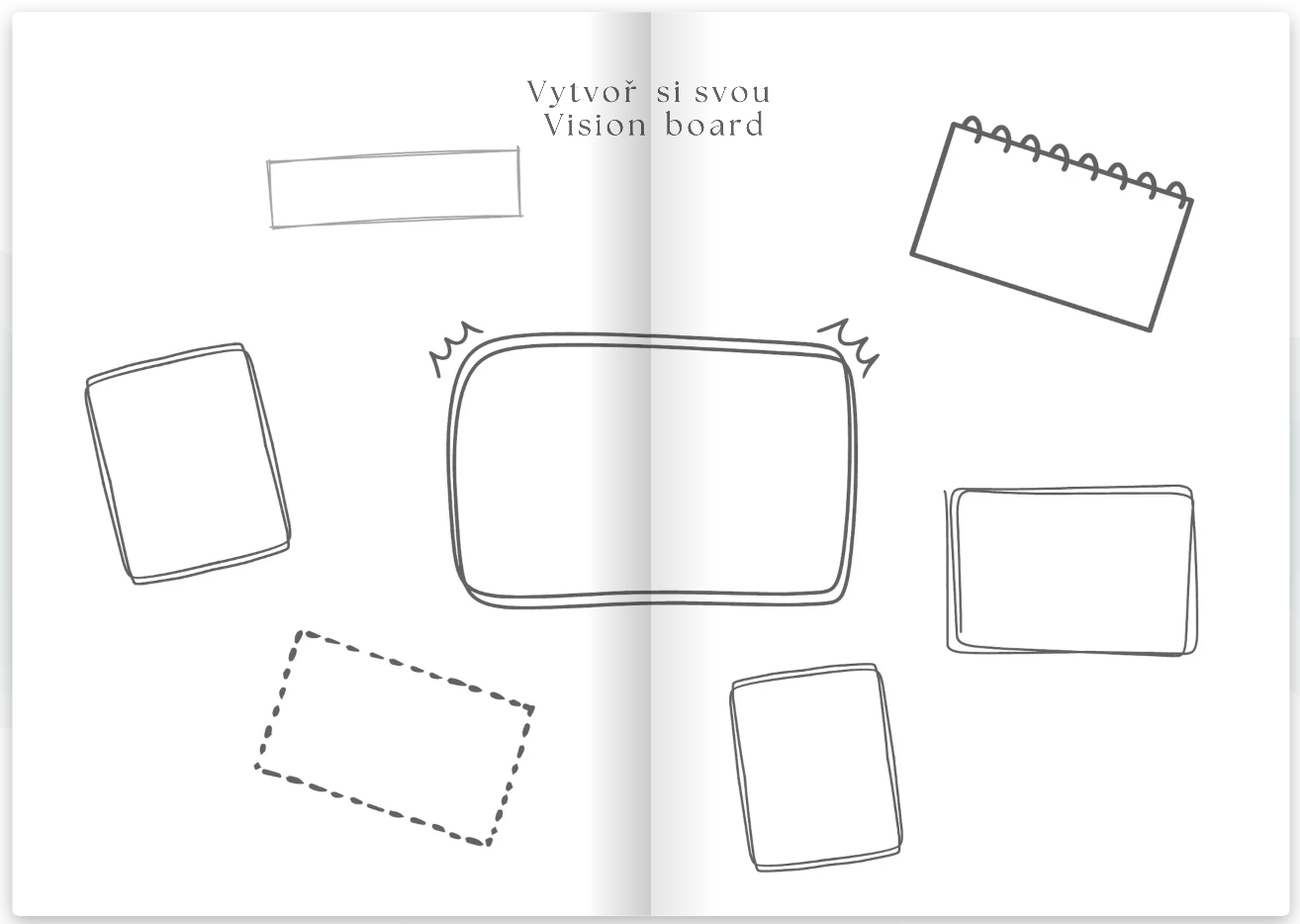 Vytvoř si svou
Vision board